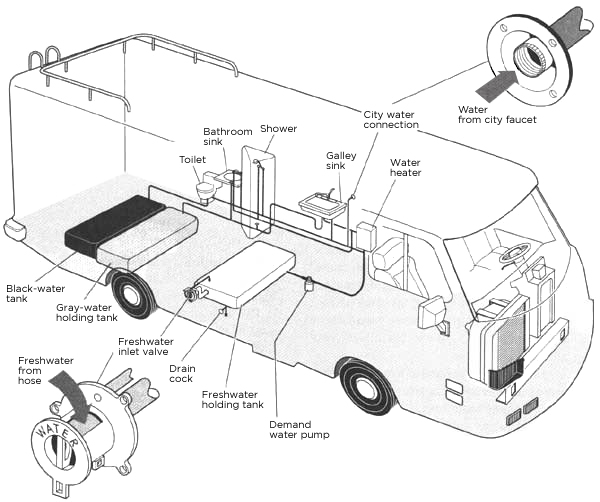 Water from city faucet

City water connection

Bathroom sink

Shower

Toilet

Galley sink

Water heater

Black-water tank

Gray-water holding tank

Freshwater inlet valve

Freshwater from hose

Drain cock

Freshwater holding tank

Demand water pump

WATER