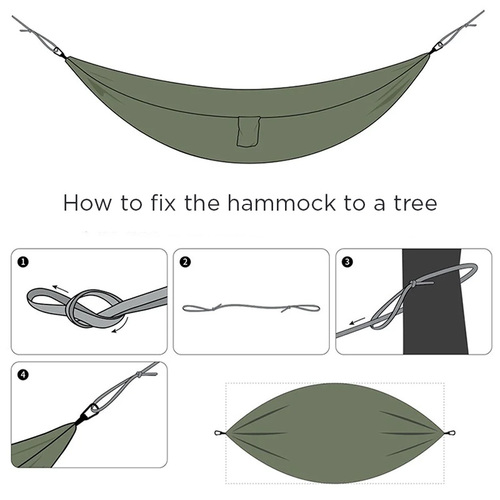 How to fix the hammock to a tree

1

2

3

4