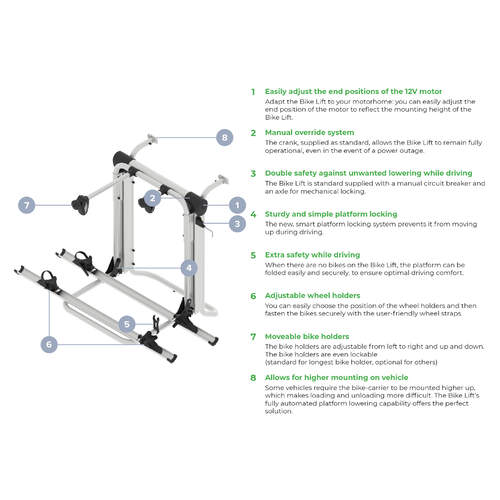 8

7

2

1

3

4

5

6

1 Easily adjust the end positions of the 12V motor
Adapt the Bike Lift to your motorhome: you can easily adjust the end position of the motor to reflect the mounting height of the Bike Lift.

2 Manual override system
The crank, supplied as standard, allows the Bike Lift to remain fully operational, even in the event of a power outage.

3 Double safety against unwanted lowering while driving
The Bike Lift is standard supplied with a manual circuit breaker and an axle for mechanical locking.

4 Sturdy and simple platform locking
The new, smart platform locking system prevents it from moving up during driving.

5 Extra safety while driving
When there are no bikes on the Bike Lift, the platform can be folded easily and securely, to ensure optimal driving comfort.

6 Adjustable wheel holders
You can easily choose the position of the wheel holders and then fasten the bikes securely with the user-friendly wheel straps.

7 Moveable bike holders
The bike holders are adjustable from left to right and up and down. The bike holders are even lockable
(standard for longest bike holder, optional for others)

8 Allows for higher mounting on vehicle
Some vehicles require the bike-carrier to be mounted higher up, which makes loading and unloading more difficult. The Bike Lift's fully automated platform lowering capability offers the perfect solution.