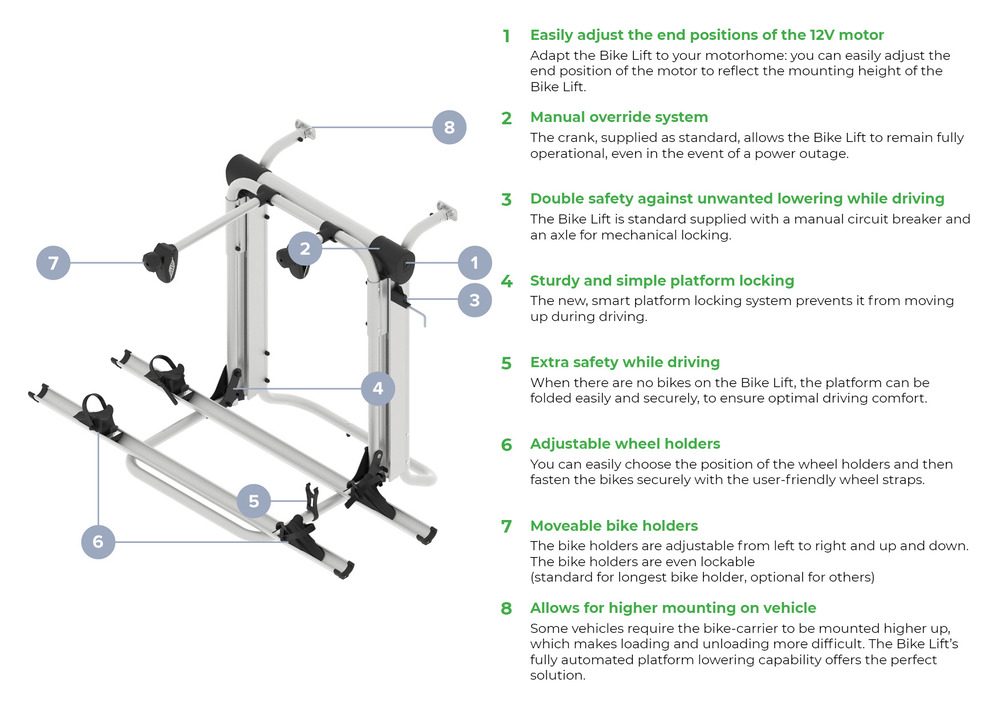 8

7

2

1

3

4

5

6

1 Easily adjust the end positions of the 12V motor
Adapt the Bike Lift to your motorhome: you can easily adjust the end position of the motor to reflect the mounting height of the Bike Lift.

2 Manual override system
The crank, supplied as standard, allows the Bike Lift to remain fully operational, even in the event of a power outage.

3 Double safety against unwanted lowering while driving
The Bike Lift is standard supplied with a manual circuit breaker and an axle for mechanical locking.

4 Sturdy and simple platform locking
The new, smart platform locking system prevents it from moving up during driving.

5 Extra safety while driving
When there are no bikes on the Bike Lift, the platform can be folded easily and securely, to ensure optimal driving comfort.

6 Adjustable wheel holders
You can easily choose the position of the wheel holders and then fasten the bikes securely with the user-friendly wheel straps.

7 Moveable bike holders
The bike holders are adjustable from left to right and up and down. The bike holders are even lockable
(standard for longest bike holder, optional for others)

8 Allows for higher mounting on vehicle
Some vehicles require the bike-carrier to be mounted higher up, which makes loading and unloading more difficult. The Bike Lift's fully automated platform lowering capability offers the perfect solution.