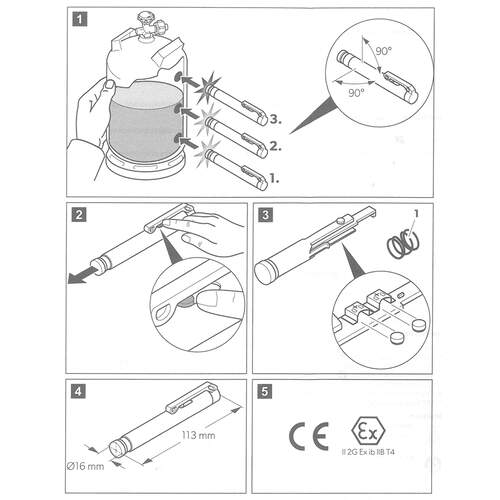 1

90°

90°

3.

2.

1.

2

3

1

4

113 mm

Ø16 mm

5

CE

Ex

II 2G Ex ib IIB T4