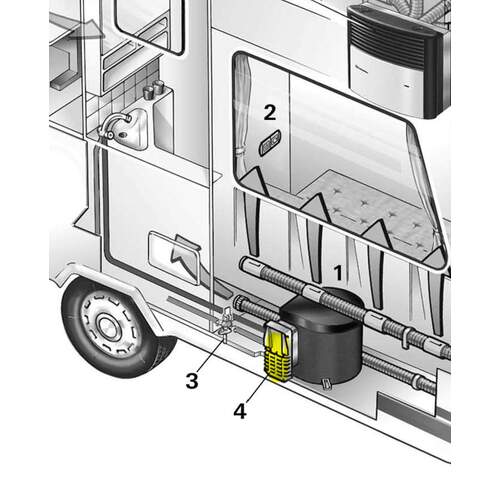 2
1
3
4