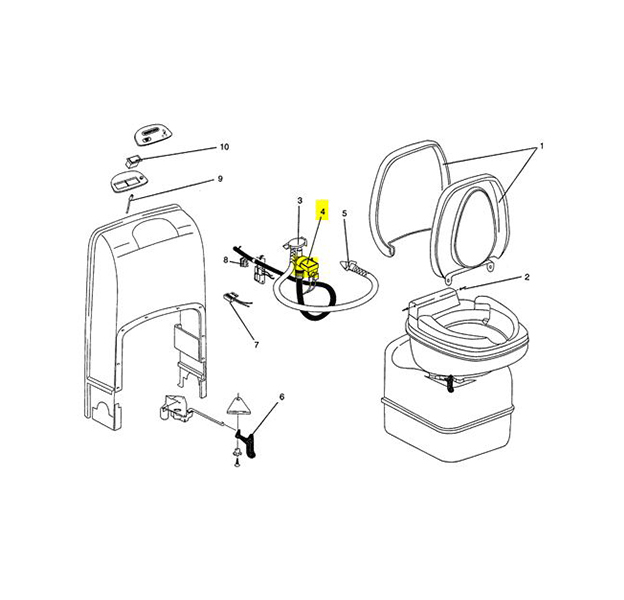 10
9
1
3
4
5
8
2
7
6